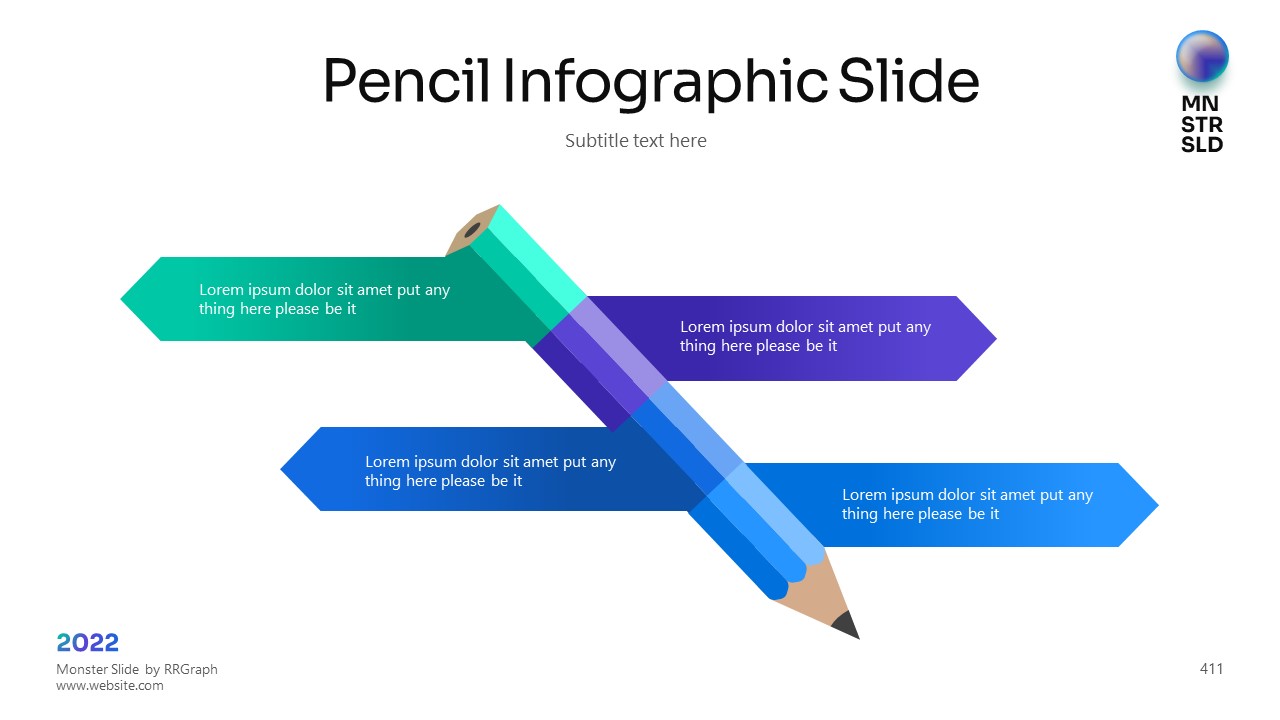 Pencil Infographic Slide

Subtitle text here

MN
STR
SLD

Lorem ipsum dolor sit amet put any thing here please be it

Lorem ipsum dolor sit amet put any thing here please be it

Lorem ipsum dolor sit amet put any thing here please be it

Lorem ipsum dolor sit amet put any thing here please be it

2022

Monster Slide by RRGraph
www.website.com

411